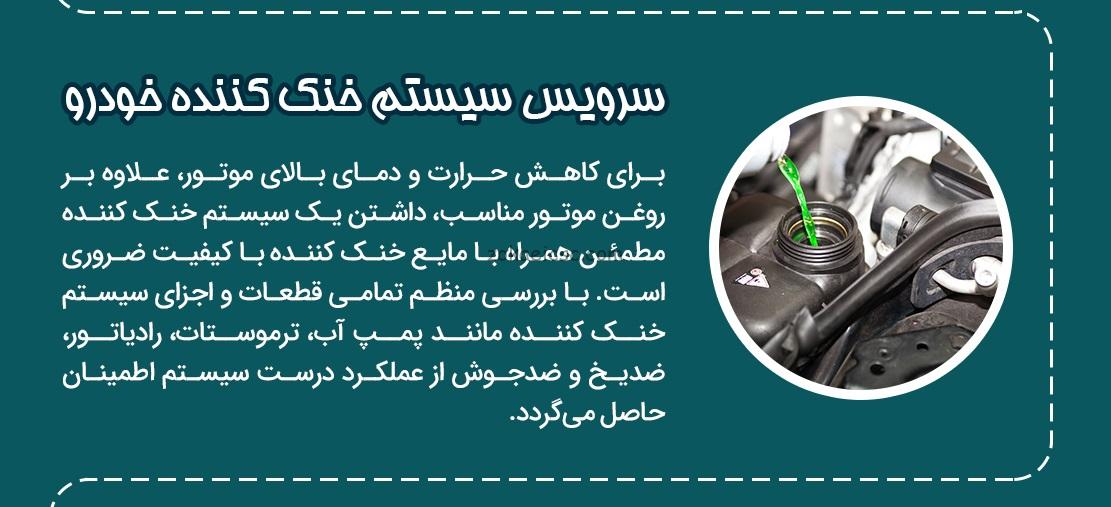 سرویس سیستم خنک کننده خودرو

برای کاهش حرارت و دمای بالای موتور، علاوه بر روغن موتور مناسب، داشتن یک سیستم خنک کننده مطمئن همراه با مایع خنک کننده با کیفیت ضروری است. با بررسی منظم تمامی قطعات و اجزای سیستم خنک کننده مانند پمپ آب، ترموستات، رادیاتور، ضدیخ و ضدجوش از عملکرد درست سیستم اطمینان حاصل می‌گردد.